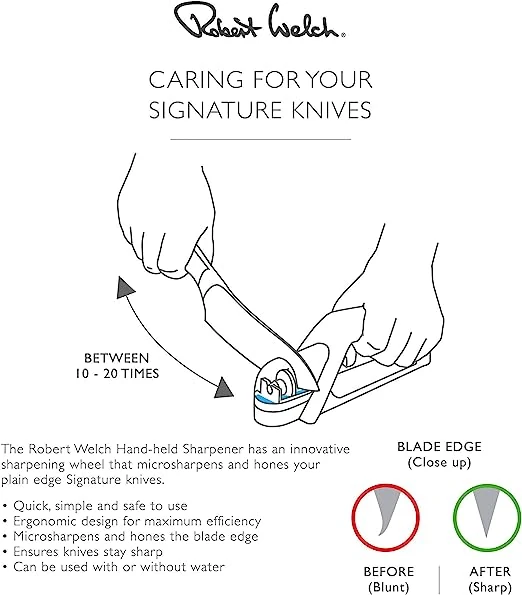 Robert Welch®

CARING FOR YOUR SIGNATURE KNIVES

BETWEEN 10 - 20 TIMES

The Robert Welch Hand-held Sharpener has an innovative sharpening wheel that microsharpens and hones your plain edge Signature knives.

• Quick, simple and safe to use
• Ergonomic design for maximum efficiency
• Microsharpens and hones the blade edge
• Ensures knives stay sharp
• Can be used with or without water

BLADE EDGE
(Close up)

BEFORE
(Blunt)

AFTER
(Sharp)