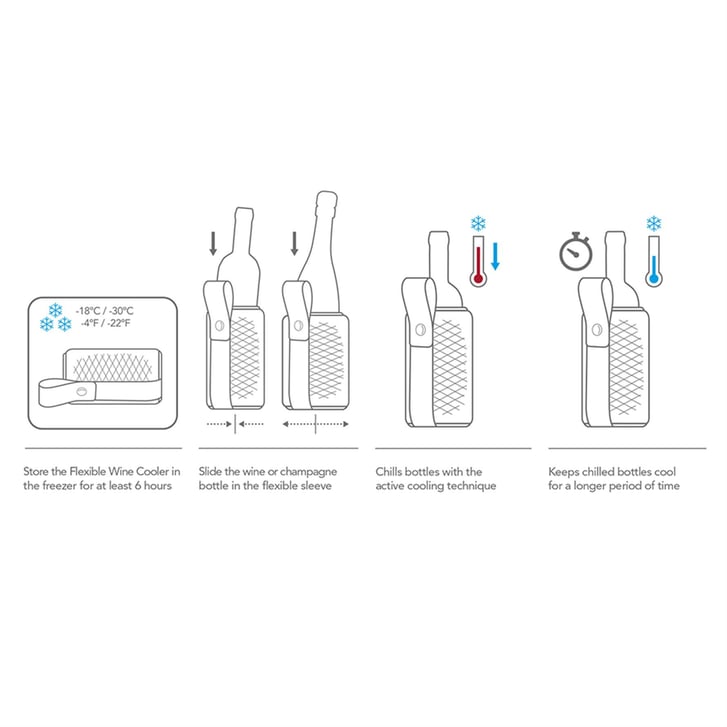 -18°C / -30°C
-4°F / -22°F

Store the Flexible Wine Cooler in the freezer for at least 6 hours

Slide the wine or champagne bottle in the flexible sleeve

Chills bottles with the active cooling technique

Keeps chilled bottles cool for a longer period of time